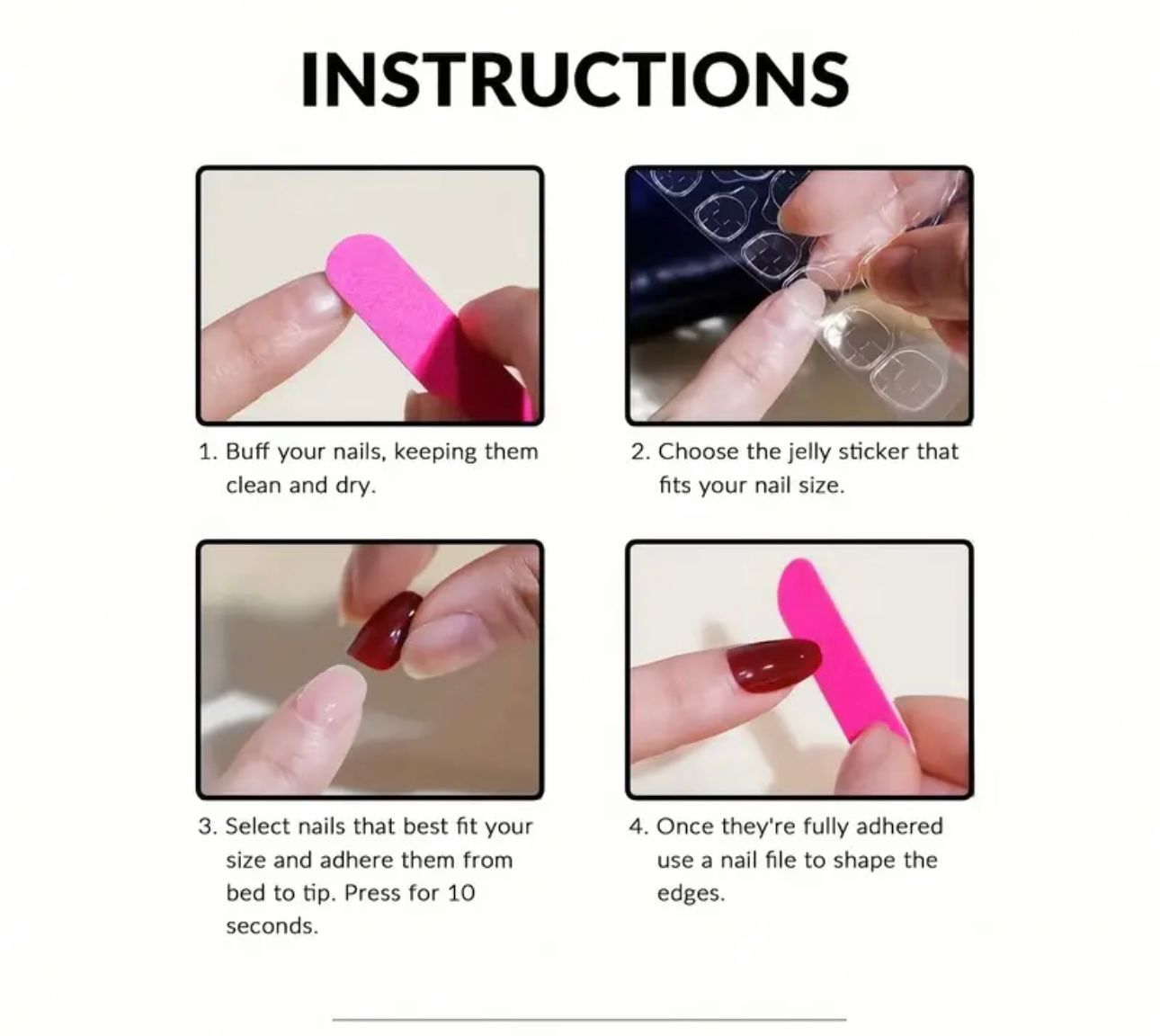 INSTRUCTIONS

1. Buff your nails, keeping them clean and dry.

2. Choose the jelly sticker that fits your nail size.

3. Select nails that best fit your size and adhere them from bed to tip. Press for 10 seconds.

4. Once they're fully adhered use a nail file to shape the edges.